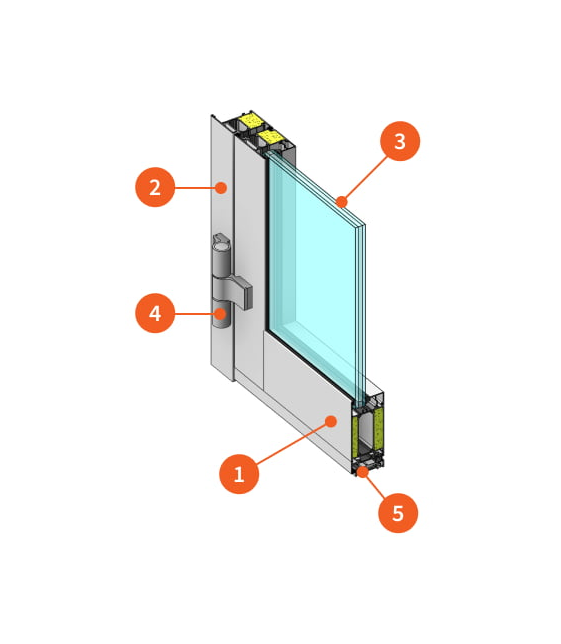 3
2
4
1
5